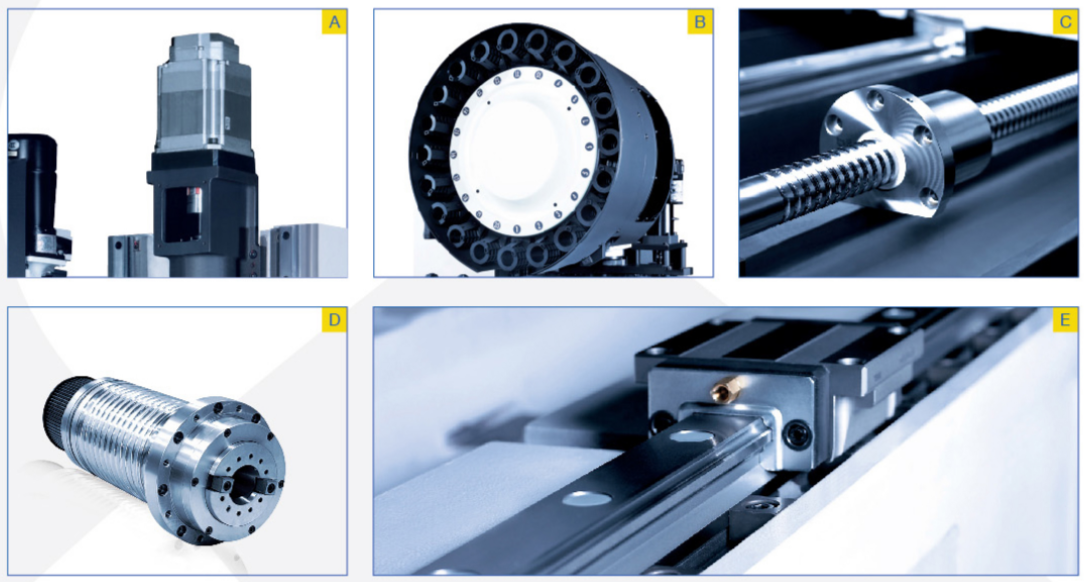 A

B

C

D

E